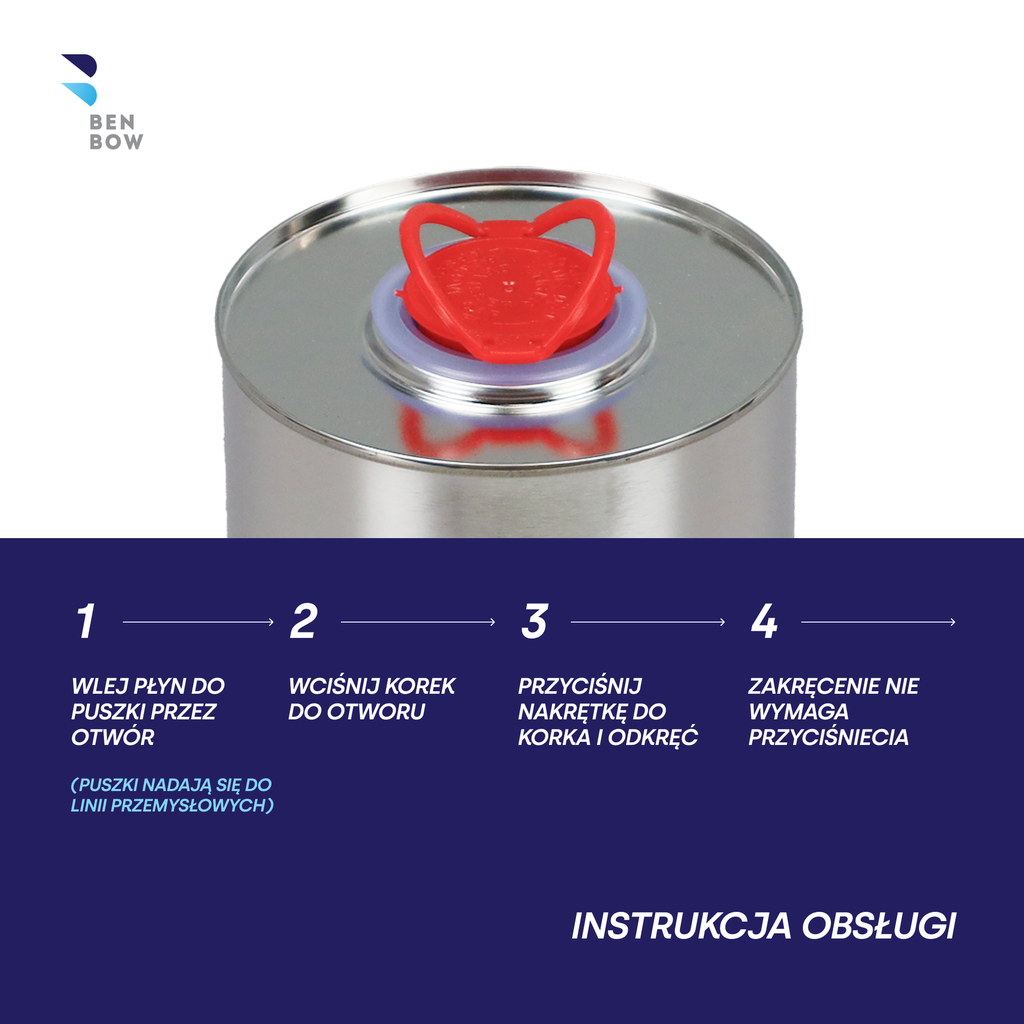 BEN
BOW

1

WLEJ PŁYN DO PUSZKI PRZEZ OTWÓR

(PUSZKI NADAJĄ SIĘ DO LINII PRZEMYSŁOWYCH)

2

WCIŚNIJ KOREK DO OTWORU

3

PRZYCIŚNIJ NAKRĘTKĘ DO KORKA I ODKRĘĆ

4

ZAKRĘCENIE NIE WYMAGA PRZYCIŚNIECIA

INSTRUKCJA OBSŁUGI