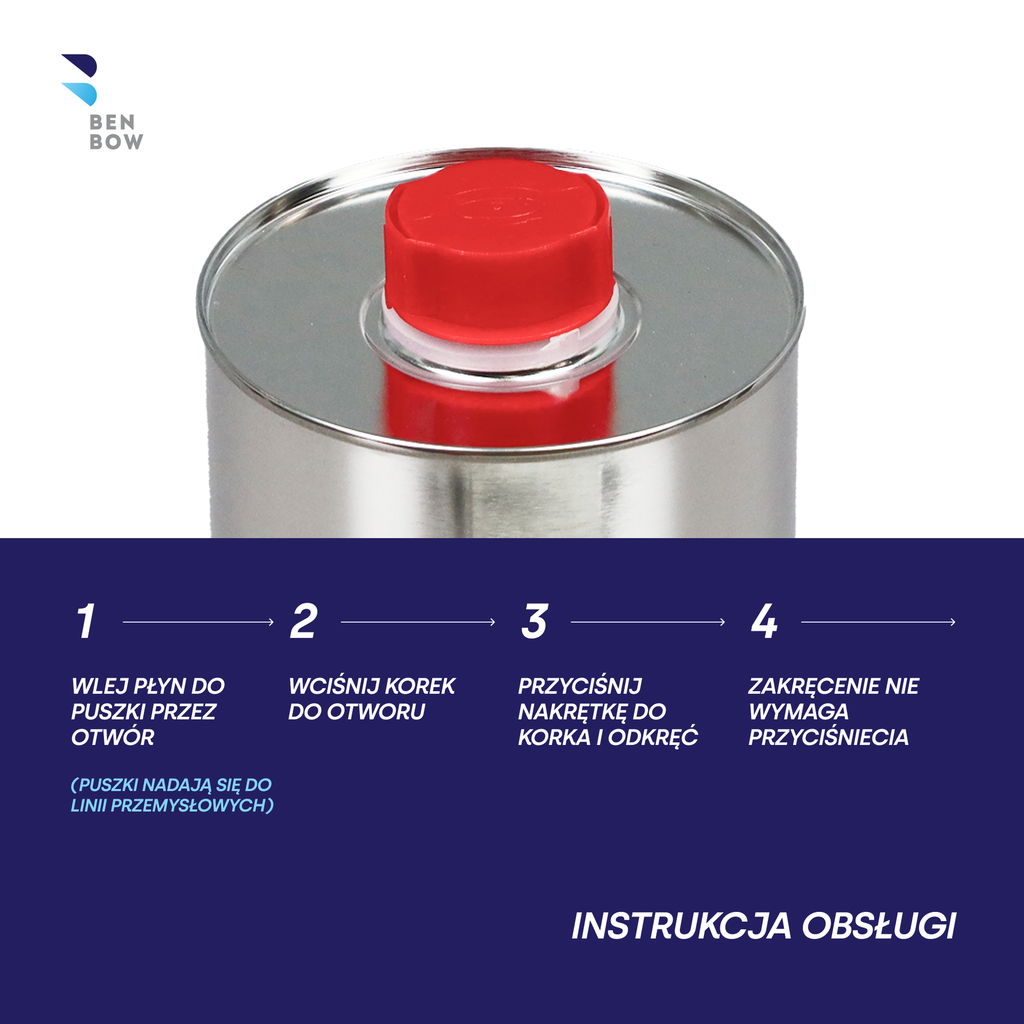 BEN
BOW

1

WLEJ PŁYN DO PUSZKI PRZEZ OTWÓR

(PUSZKI NADAJĄ SIĘ DO LINII PRZEMYSŁOWYCH)

2

WCIŚNIJ KOREK DO OTWORU

3

PRZYCIŚNIJ NAKRĘTKĘ DO KORKA I ODKRĘĆ

4

ZAKRĘCENIE NIE WYMAGA PRZYCIŚNIECIA

INSTRUKCJA OBSŁUGI