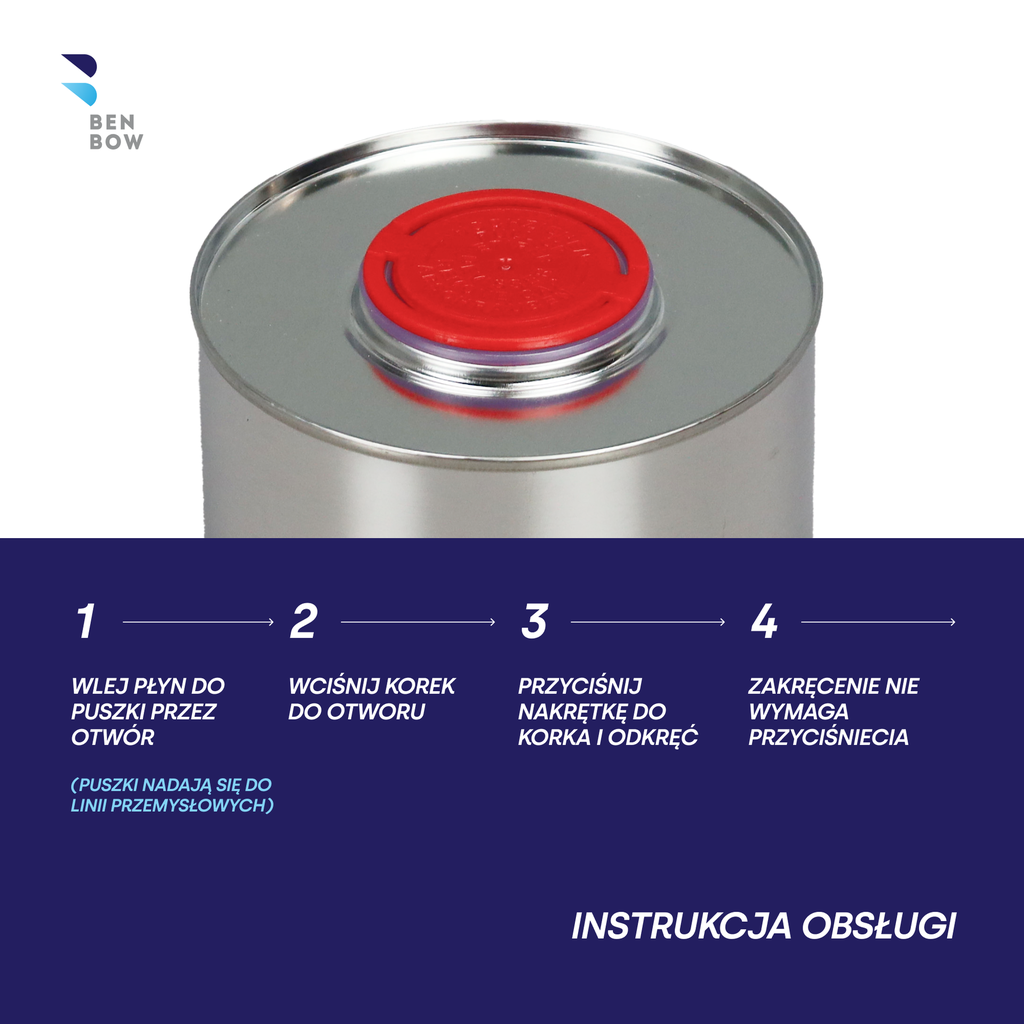 BEN
BOW

1

WLEJ PŁYN DO PUSZKI PRZEZ OTWÓR

(PUSZKI NADAJĄ SIĘ DO LINII PRZEMYSŁOWYCH)

2

WCIŚNIJ KOREK DO OTWORU

3

PRZYCIŚNIJ NAKRĘTKĘ DO KORKA I ODKRĘĆ

4

ZAKRĘCENIE NIE WYMAGA PRZYCIŚNIECIA

INSTRUKCJA OBSŁUGI